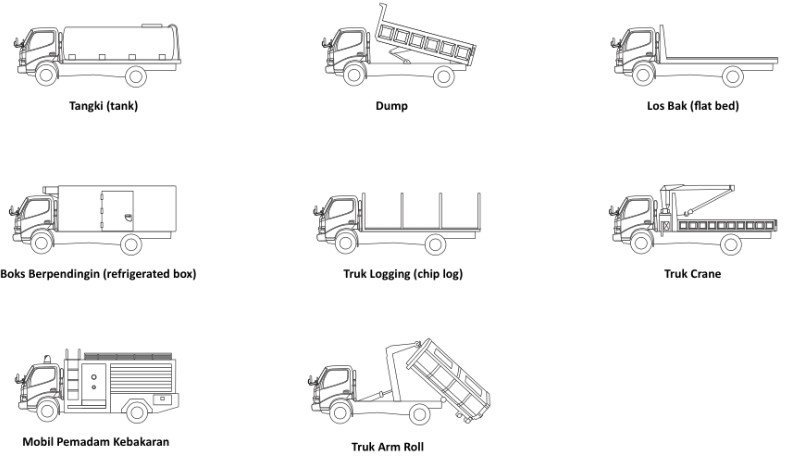 Tangki (tank)

Dump

Los Bak (flat bed)

Boks Berpendingin (refrigerated box)

Truk Logging (chip log)

Truk Crane

Mobil Pemadam Kebakaran

Truk Arm Roll